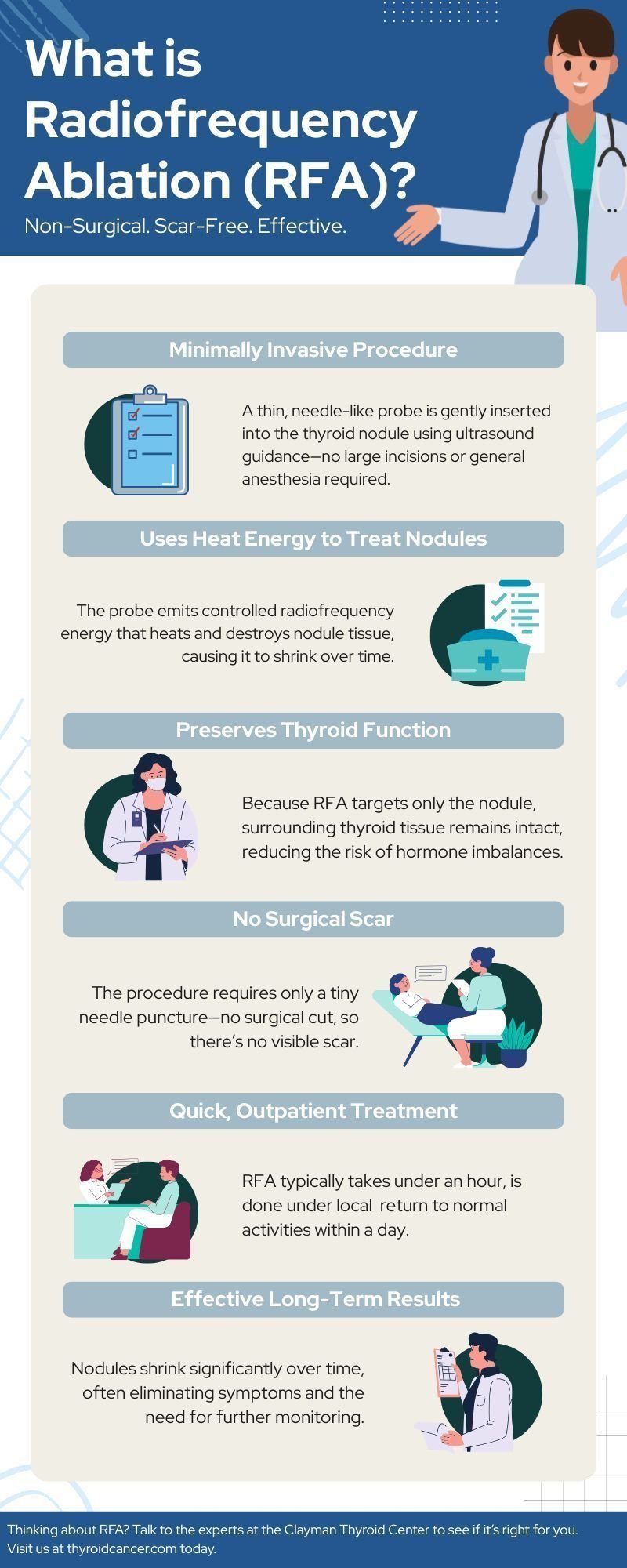 What is Radiofrequency Ablation (RFA)?

Non-Surgical. Scar-Free. Effective.

Minimally Invasive Procedure

A thin, needle-like probe is gently inserted into the thyroid nodule using ultrasound guidance—no large incisions or general anesthesia required.

Uses Heat Energy to Treat Nodules

The probe emits controlled radiofrequency energy that heats and destroys nodule tissue, causing it to shrink over time.

Preserves Thyroid Function

Because RFA targets only the nodule, surrounding thyroid tissue remains intact, reducing the risk of hormone imbalances.

No Surgical Scar

The procedure requires only a tiny needle puncture—no surgical cut, so there's no visible scar.

Quick, Outpatient Treatment

RFA typically takes under an hour, is done under local return to normal activities within a day.

Effective Long-Term Results

Nodules shrink significantly over time, often eliminating symptoms and the need for further monitoring.

Thinking about RFA? Talk to the experts at the Clayman Thyroid Center to see if it's right for you. Visit us at thyroidcancer.com today.